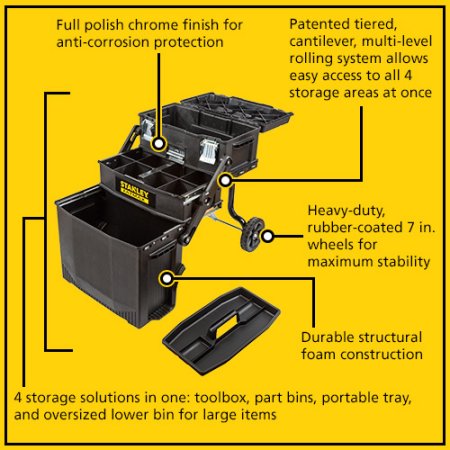 Full polish chrome finish for anti-corrosion protection

Patented tiered, cantilever, multi-level rolling system allows easy access to all 4 storage areas at once

STANLEY FATMAX

Heavy-duty, rubber-coated 7 in. wheels for maximum stability

Durable structural foam construction

4 storage solutions in one: toolbox, part bins, portable tray, and oversized lower bin for large items